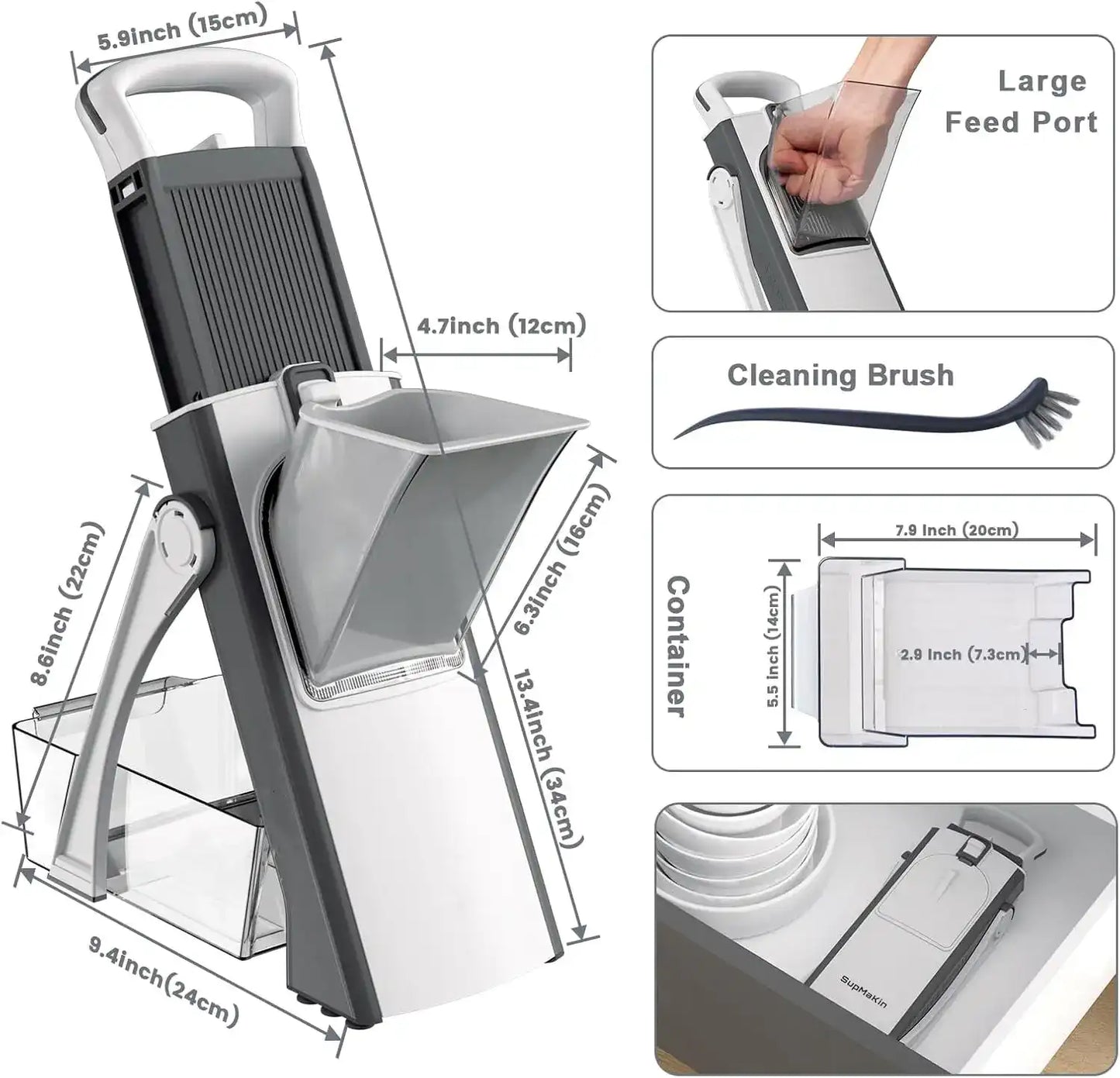 5.9inch (15cm)

4.7inch (12cm)

8.6inch (22cm)

6.3inch (16cm)

13.4inch (34cm)

9.4inch(24cm)

Large Feed Port

Cleaning Brush

Container

7.9 Inch (20cm)

5.5 Inch (14cm)

2.9 Inch (7.3cm)

SupMaKin