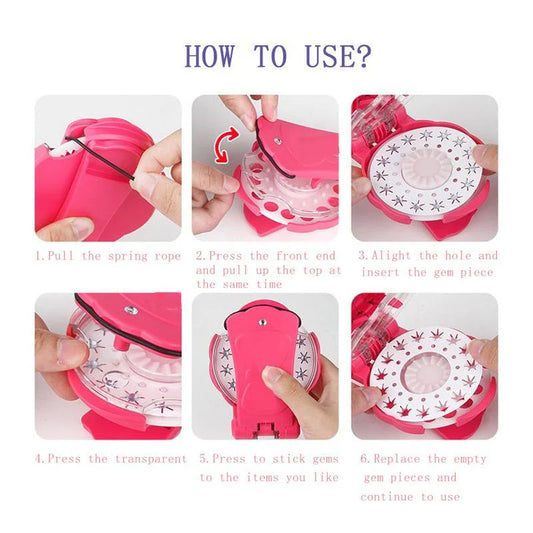 HOW TO USE?

1.Pull the spring rope

2.Press the front end and pull up the top at the same time

3.Alight the hole and insert the gem piece

4.Press the transparent

5.Press to stick gems to the items you like

6.Replace the empty gem pieces and continue to use